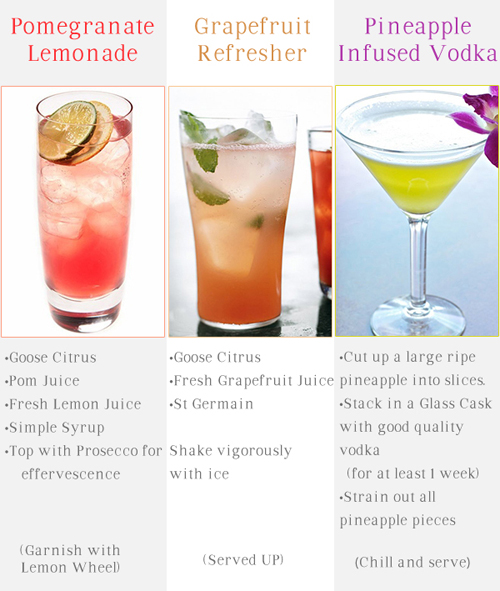 Pomegranate Lemonade

•Goose Citrus
•Pom Juice
•Fresh Lemon Juice
•Simple Syrup
•Top with Prosecco for effervescence

(Garnish with Lemon Wheel)

Grapefruit Refresher

•Goose Citrus
•Fresh Grapefruit Juice
•St Germain

Shake vigorously with ice

(Served UP)

Pineapple Infused Vodka

•Cut up a large ripe pineapple into slices.
•Stack in a Glass Cask with good quality vodka
(for at least 1 week)
•Strain out all pineapple pieces

(Chill and serve)